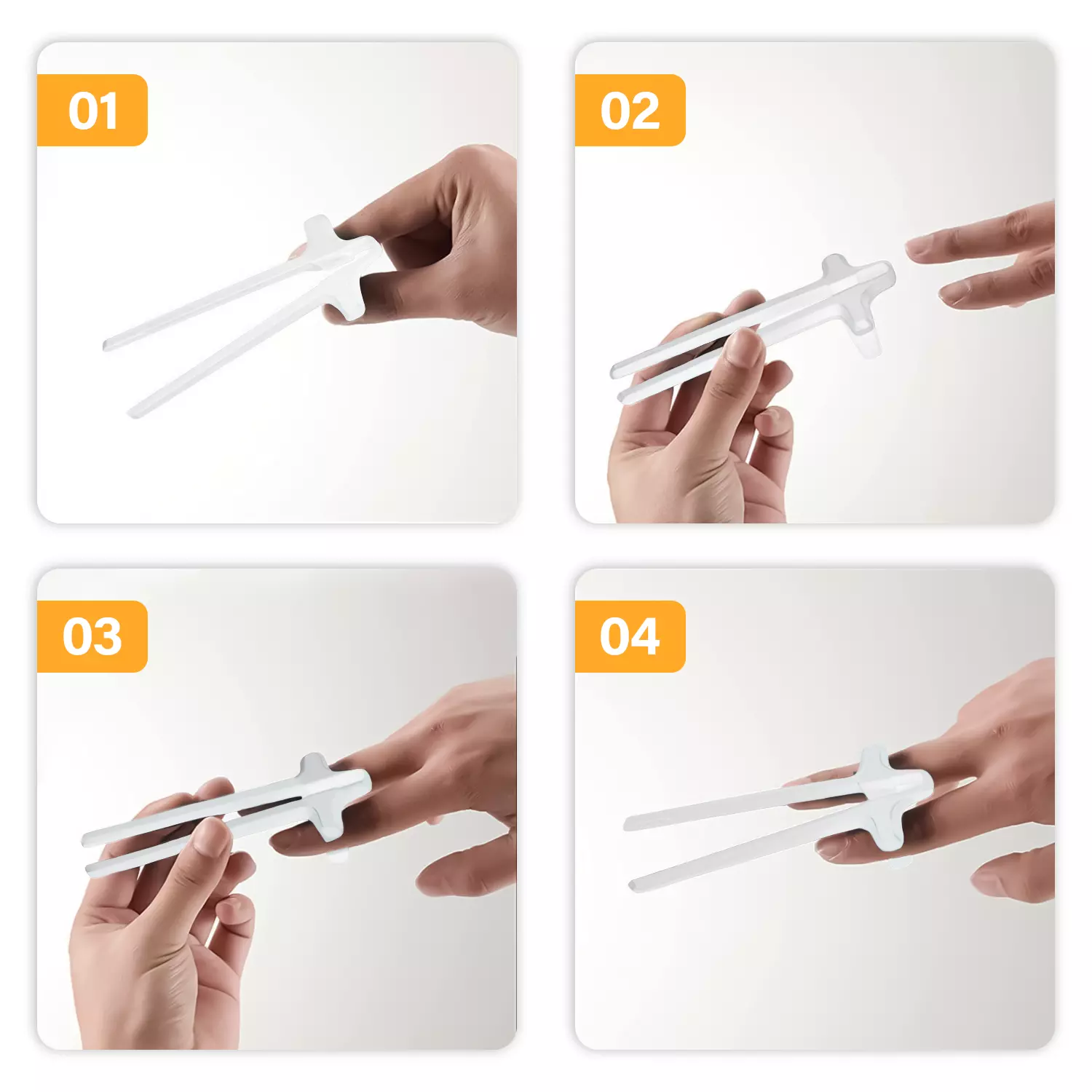 01

02

03

04